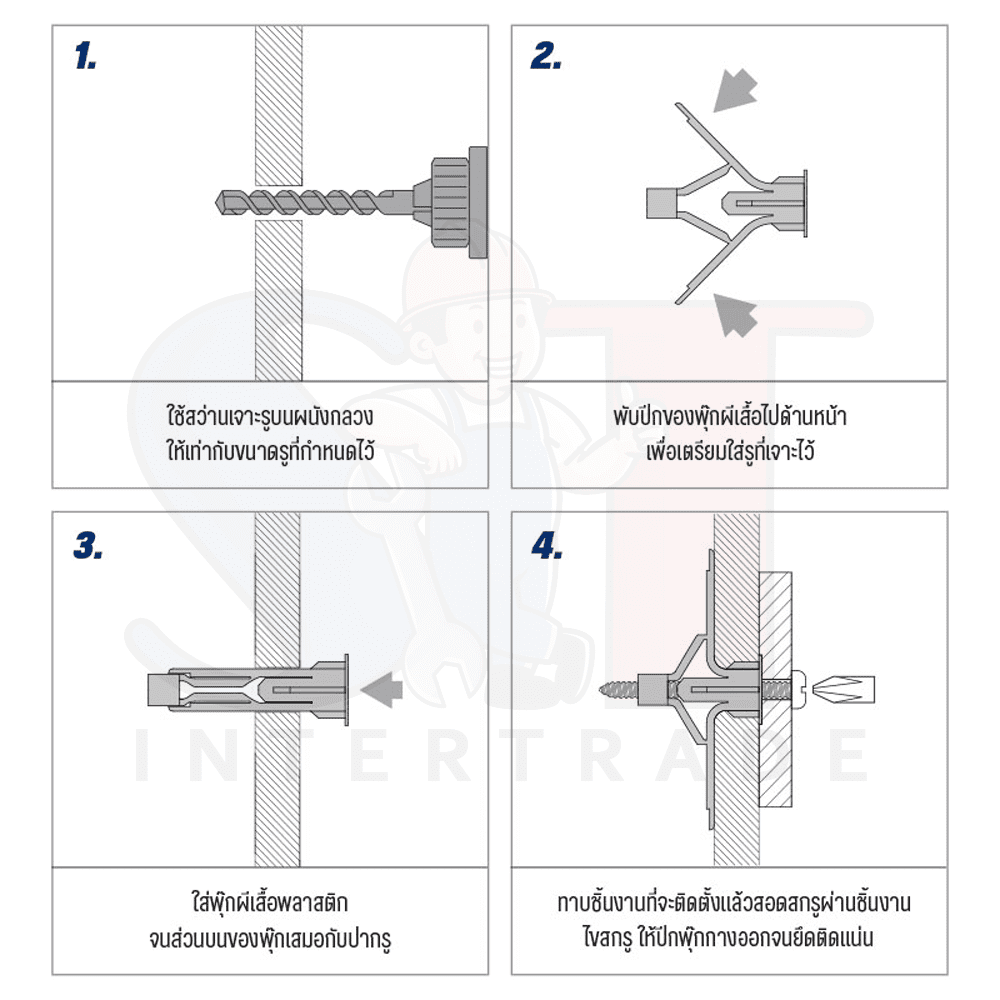 1.

ใช้สว่านเจาะรูบนผนังกลวง ให้เท่ากับขนาดรูที่กำหนดไว้

2.

พับปีกของพุ๊กผีเสื้อไปด้านหน้า เพื่อเตรียมใส่รูที่เจาะไว้

3.

ใส่พุ๊กผีเสื้อพลาสติก จนส่วนบนของพุ๊กเสมอกับปากรู

4.

ทาบชิ้นงานที่จะติดตั้งแล้วสอดสกรูผ่านชิ้นงาน ไขสกรู ให้ปีกพุ๊กกางออกจนยึดติดแน่น

INTERTRADE